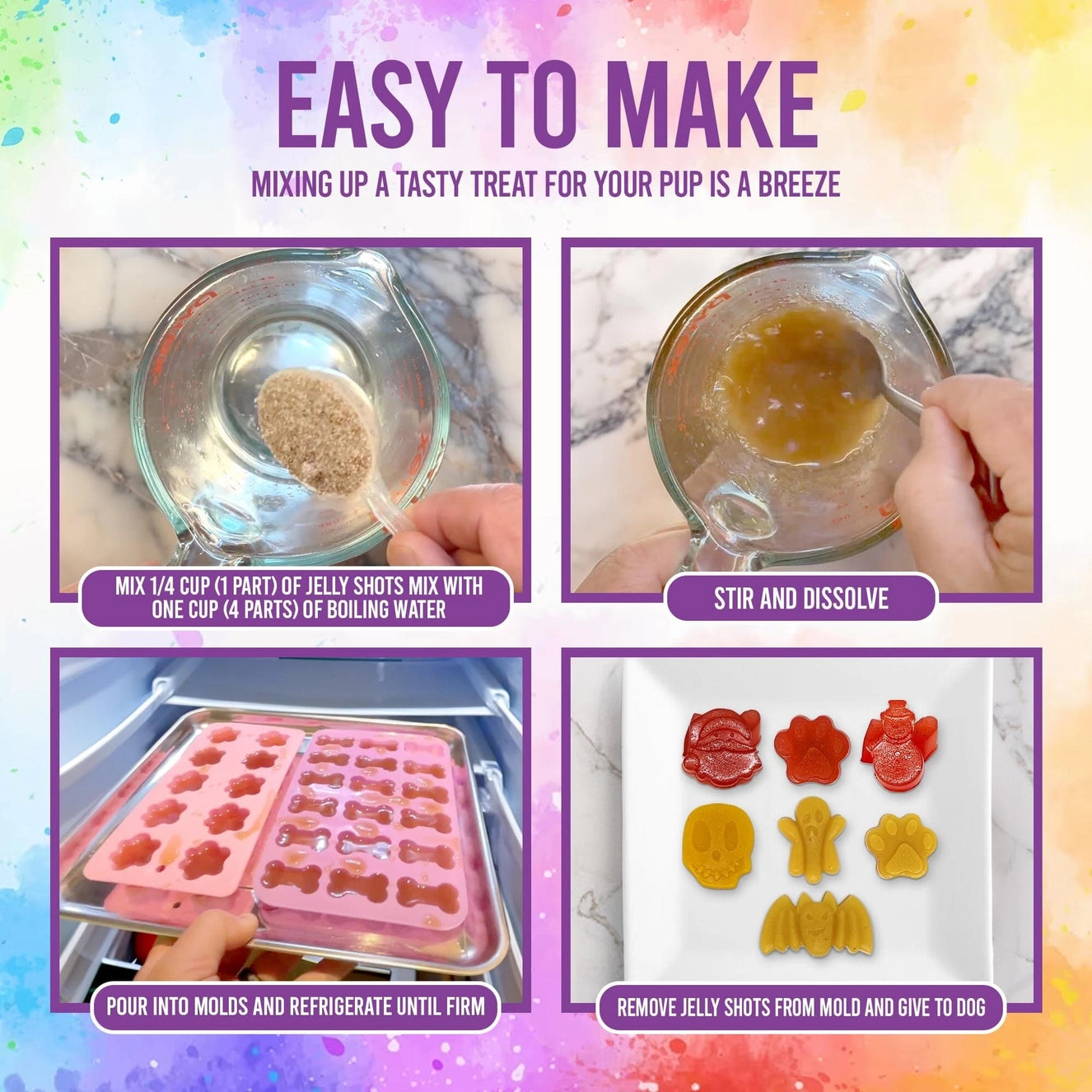 EASY TO MAKE

MIXING UP A TASTY TREAT FOR YOUR PUP IS A BREEZE

MIX 1/4 CUP (1 PART) OF JELLY SHOTS MIX WITH ONE CUP (4 PARTS) OF BOILING WATER

STIR AND DISSOLVE

POUR INTO MOLDS AND REFRIGERATE UNTIL FIRM

REMOVE JELLY SHOTS FROM MOLD AND GIVE TO DOG