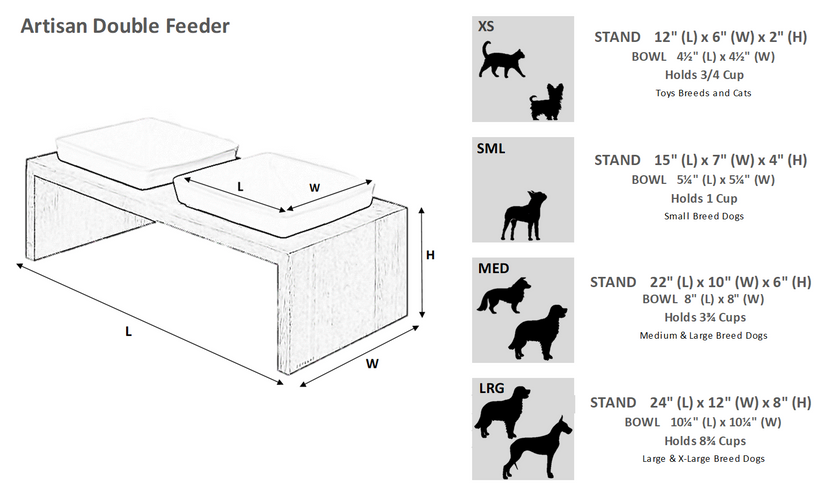 Artisan Double Feeder

L
W
H
L
W

XS
STAND 12" (L) x 6" (W) x 2" (H)
BOWL 4½" (L) x 4½" (W)
Holds 3/4 Cup
Toys Breeds and Cats

SML
STAND 15" (L) x 7" (W) x 4" (H)
BOWL 5¼" (L) x 5¼" (W)
Holds 1 Cup
Small Breed Dogs

MED
STAND 22" (L) x 10" (W) x 6" (H)
BOWL 8" (L) x 8" (W)
Holds 3¾ Cups
Medium & Large Breed Dogs

LRG
STAND 24" (L) x 12" (W) x 8" (H)
BOWL 10¼" (L) x 10¼" (W)
Holds 8¾ Cups
Large & X-Large Breed Dogs