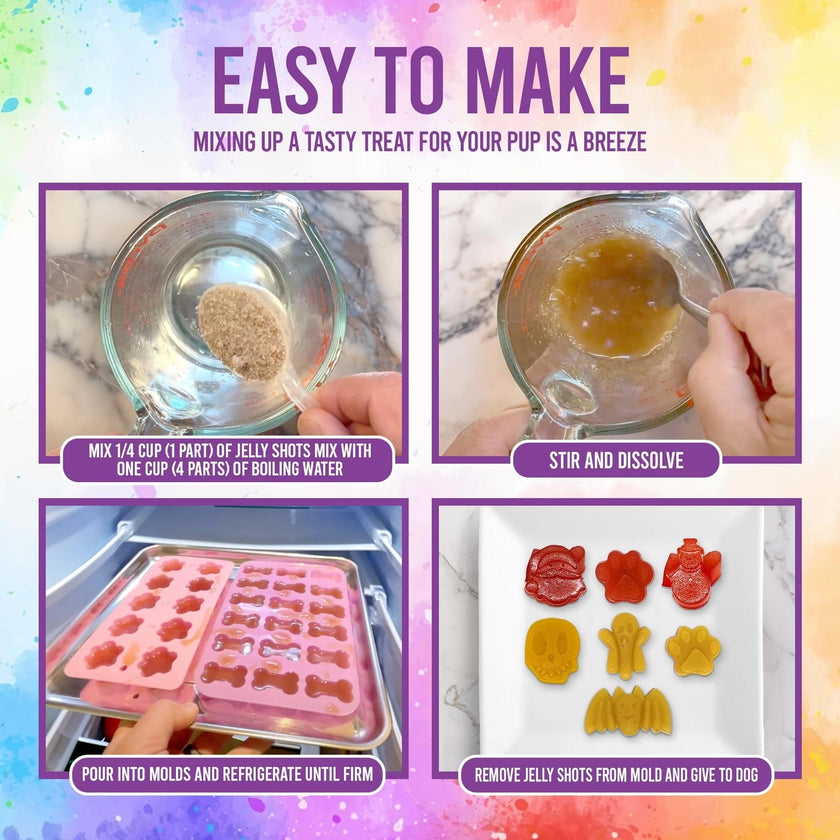 EASY TO MAKE

MIXING UP A TASTY TREAT FOR YOUR PUP IS A BREEZE

MIX 1/4 CUP (1 PART) OF JELLY SHOTS MIX WITH ONE CUP (4 PARTS) OF BOILING WATER

STIR AND DISSOLVE

POUR INTO MOLDS AND REFRIGERATE UNTIL FIRM

REMOVE JELLY SHOTS FROM MOLD AND GIVE TO DOG